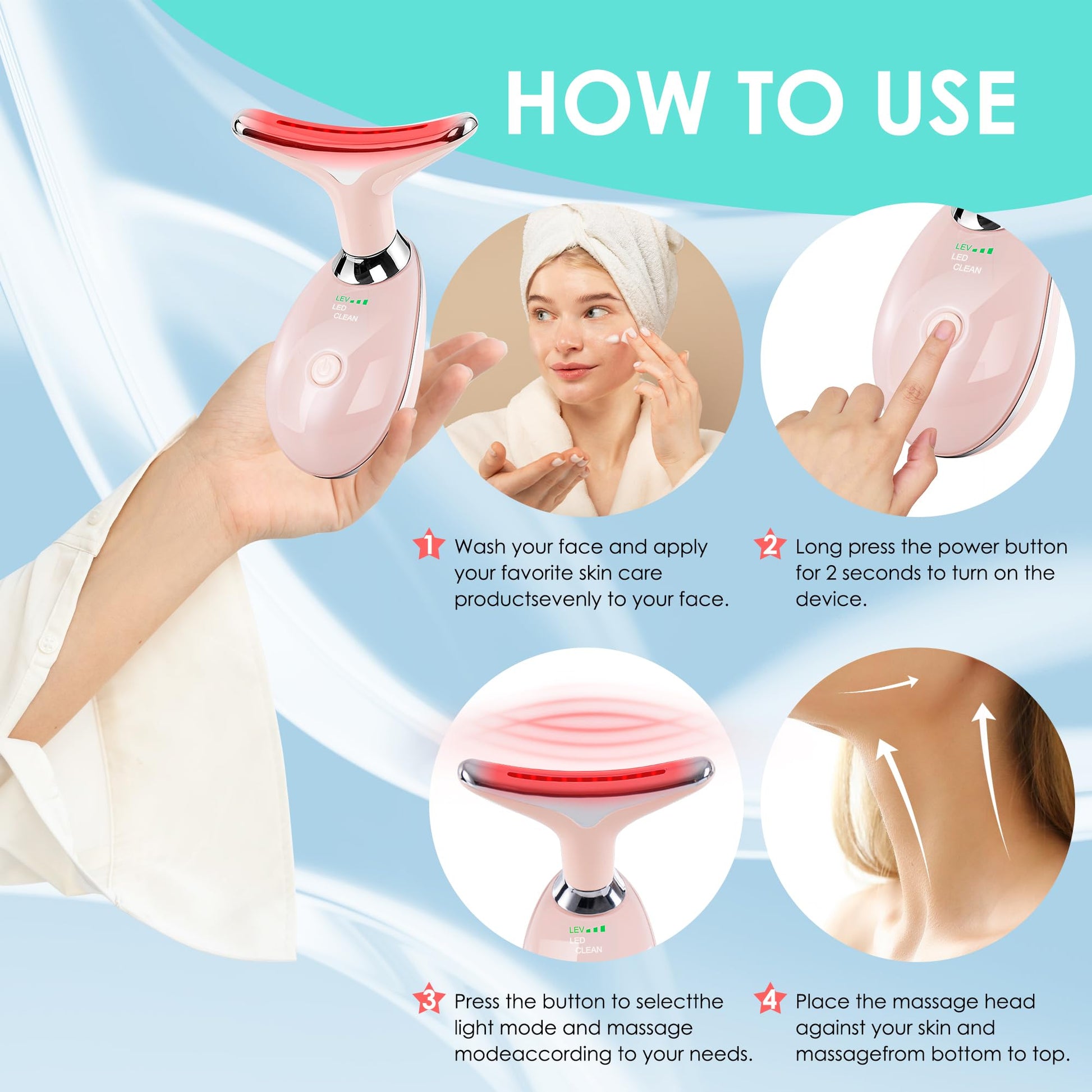 HOW TO USE

LEV
LED
CLEAN

LEV
LED
CLEAN

1 Wash your face and apply your favorite skin care productsevenly to your face.

2 Long press the power button for 2 seconds to turn on the device.

LEV
LED
CLEAN

3 Press the button to selectthe light mode and massage modeaccording to your needs.

4 Place the massage head against your skin and massagefrom bottom to top.