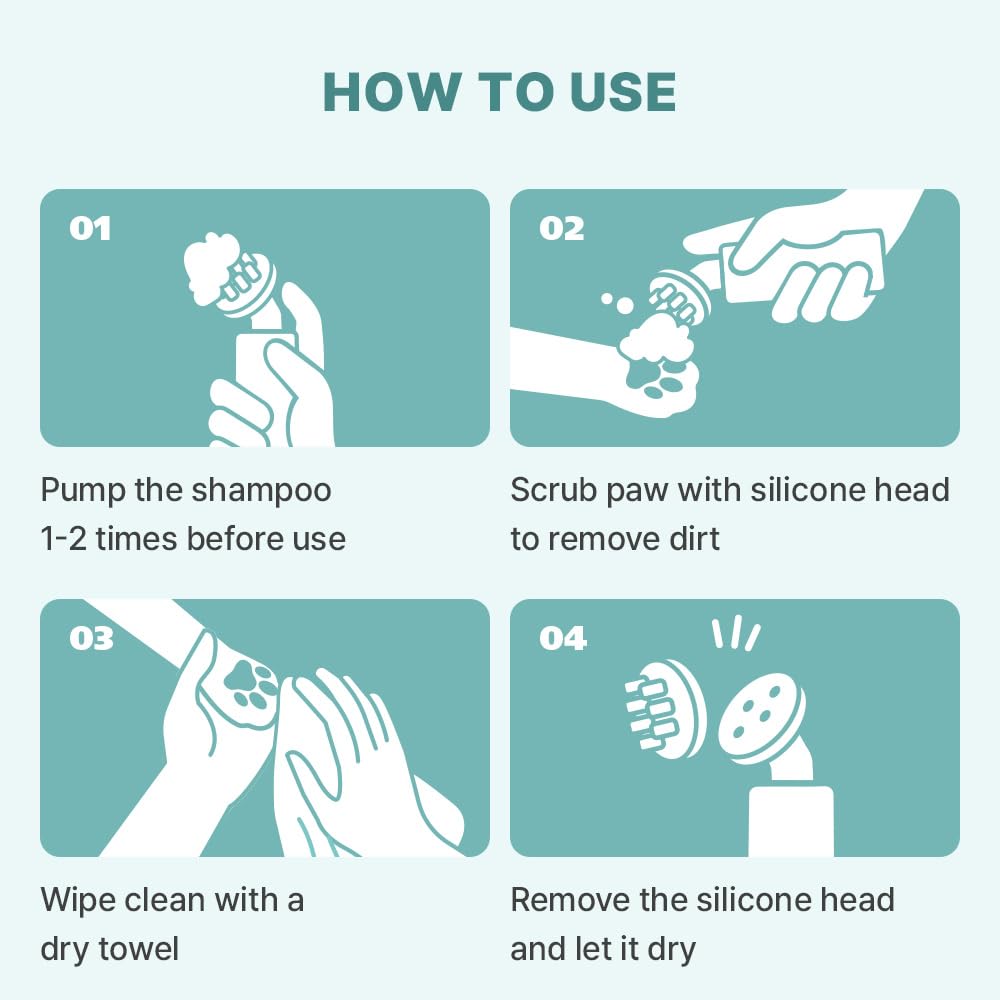 HOW TO USE

01

Pump the shampoo 1-2 times before use

02

Scrub paw with silicone head to remove dirt

03

Wipe clean with a dry towel

04

Remove the silicone head and let it dry