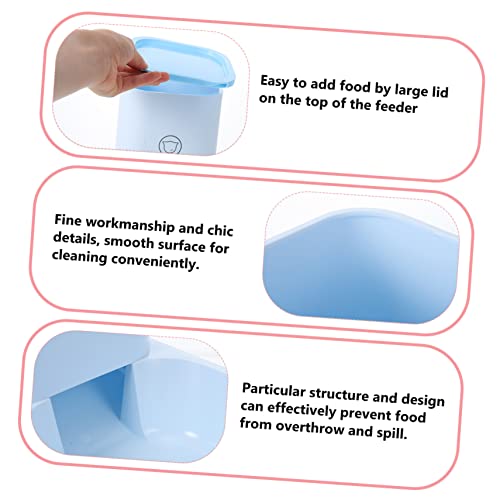 Easy to add food by large lid on the top of the feeder

Fine workmanship and chic details, smooth surface for cleaning conveniently.

Particular structure and design can effectively prevent food from overthrow and spill.