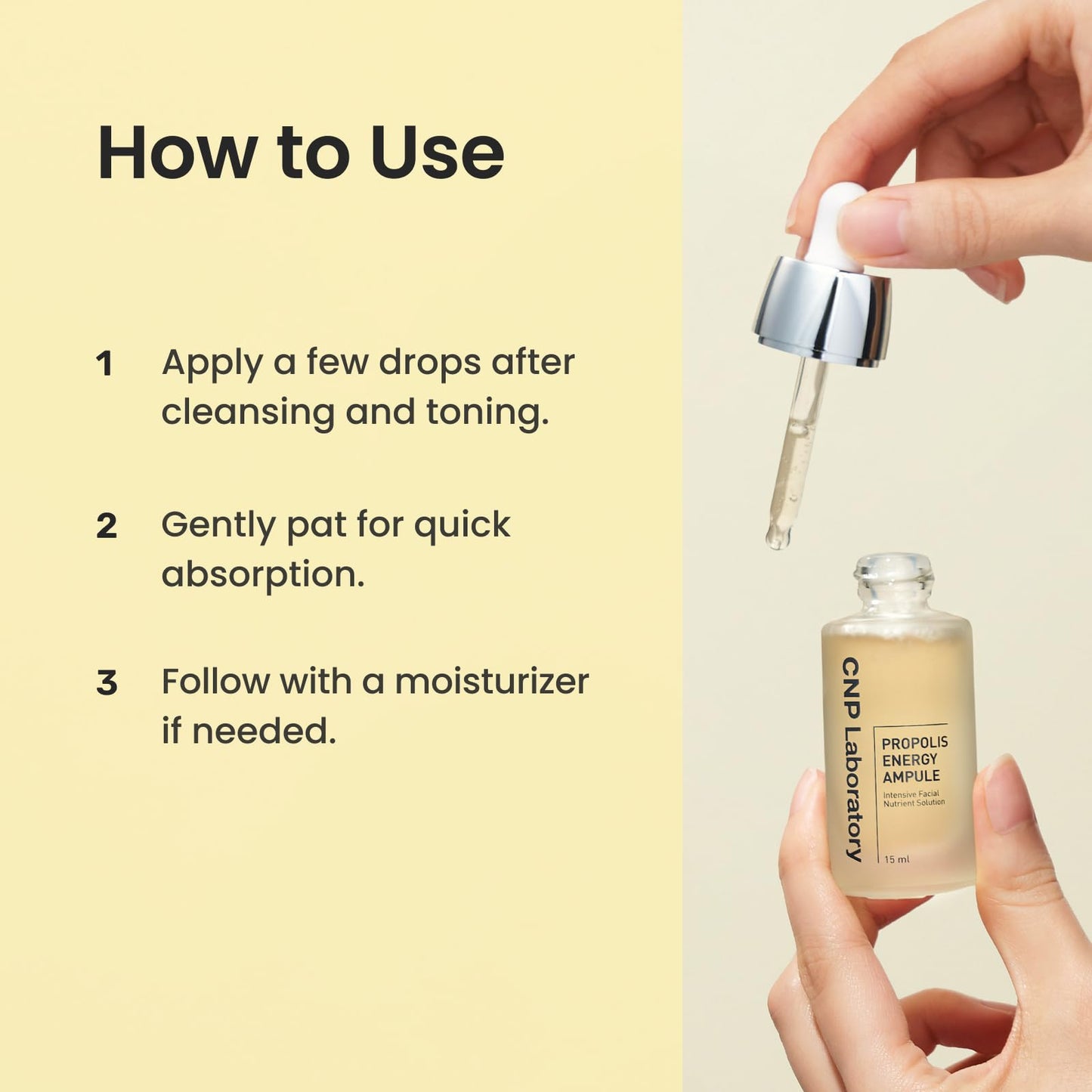 How to Use

1 Apply a few drops after cleansing and toning.

2 Gently pat for quick absorption.

3 Follow with a moisturizer if needed.

CNP Laboratory

PROPOLIS ENERGY AMPULE

Intensive Facial Nutrient Solution

15 ml